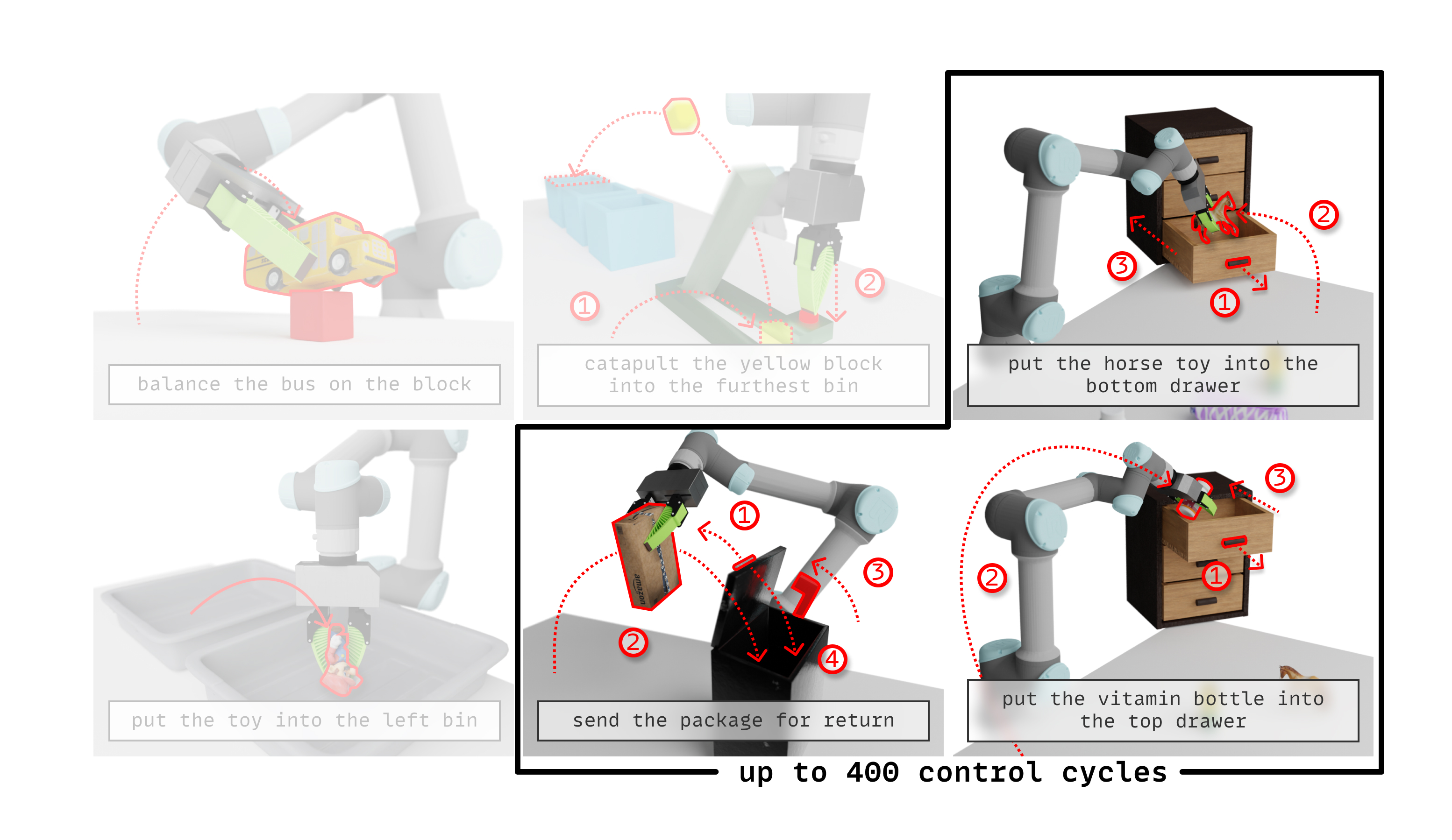 balance the bus on the block

1
2
catapult the yellow block into the furthest bin

2
3
1
put the horse toy into the bottom drawer

put the toy into the left bin

1
3
2
4
amazon
send the package for return

3
2
1
put the vitamin bottle into the top drawer

up to 400 control cycles