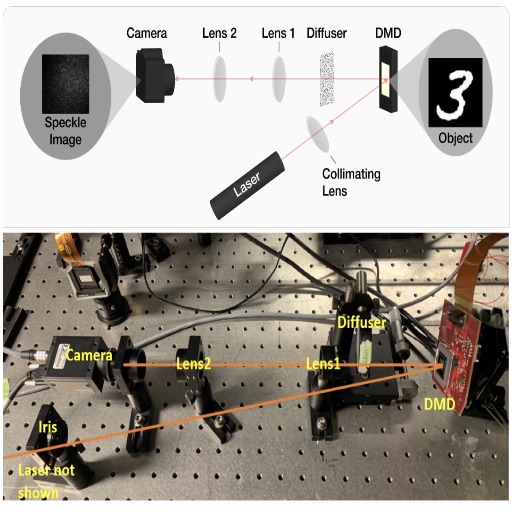 Camera

Lens 2

Lens 1

Diffuser

DMD

Speckle Image

3

Object

Laser

Collimating Lens

Diffuser

Camera

Lens2

Lens1

DMD

Iris

Laser not shown