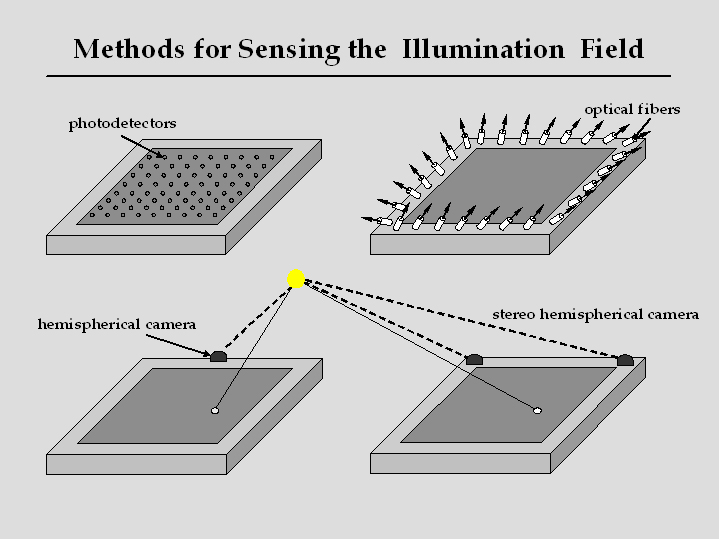 Methods for Sensing the Illumination Field

photodetectors

optical fibers

hemispherical camera

stereo hemispherical camera