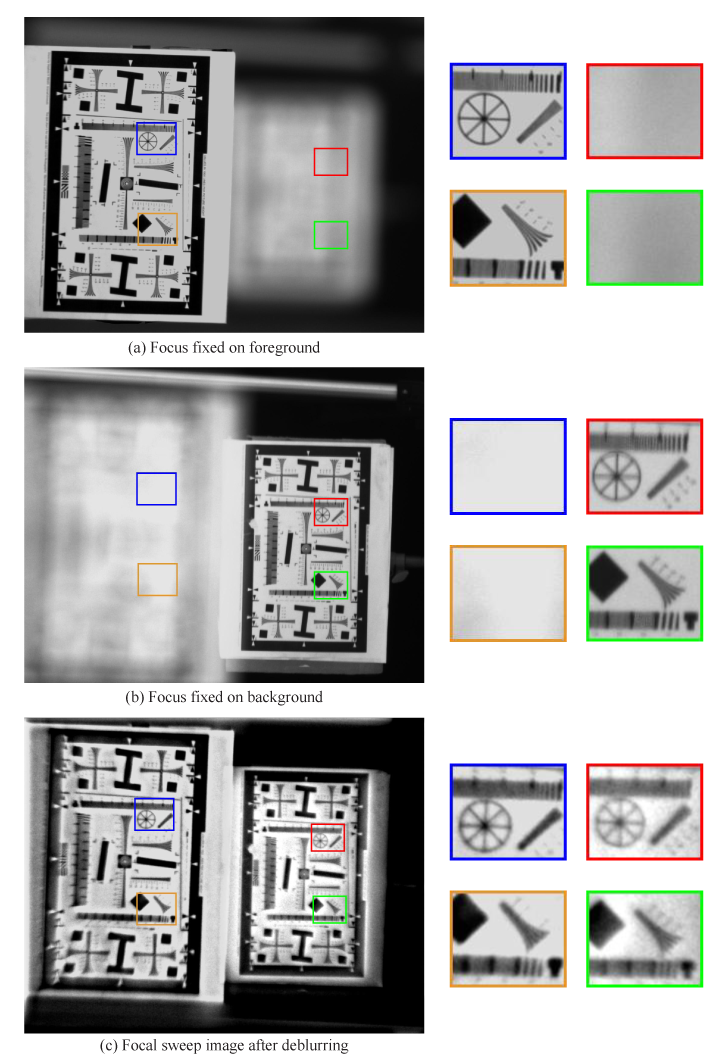 (a) Focus fixed on foreground

(b) Focus fixed on background

(c) Focal sweep image after deblurring